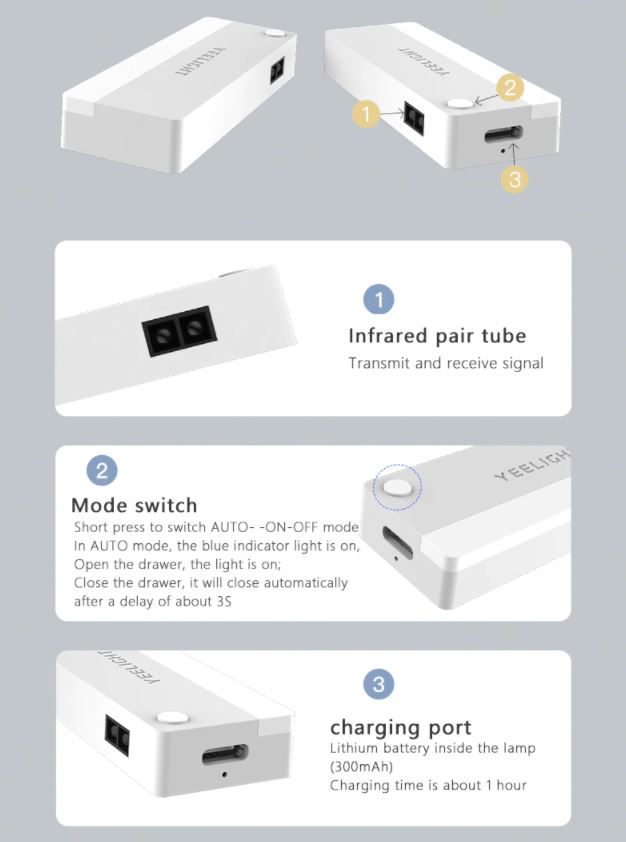 YEELIGHT

YEELIGHT

1

2

3

1

Infrared pair tube

Transmit and receive signal

2

Mode switch

Short press to switch AUTO- -ON-OFF mode
In AUTO mode, the blue indicator light is on,
Open the drawer, the light is on;
Close the drawer, it will close automatically after a delay of about 3S

YEELIGH

YEELIGHT

3

charging port

Lithium battery inside the lamp (300mAh)
Charging time is about 1 hour