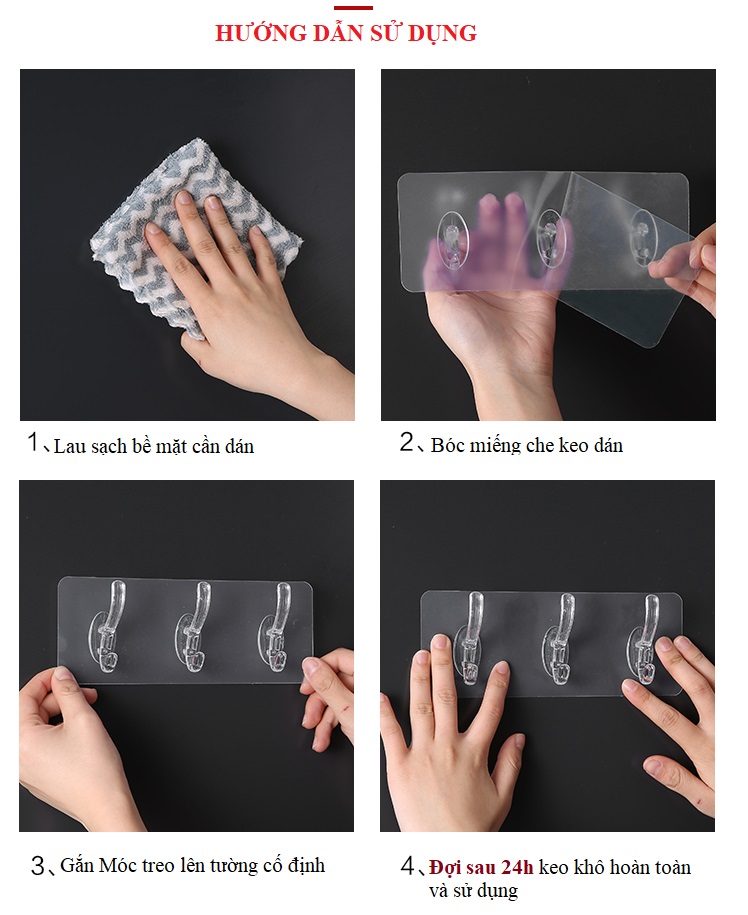 HƯỚNG DẪN SỬ DỤNG

1、Lau sạch bề mặt cần dán

2、Bóc miếng che keo dán

3、Gắn Móc treo lên tường cố định

4、Đợi sau 24h keo khô hoàn toàn và sử dụng