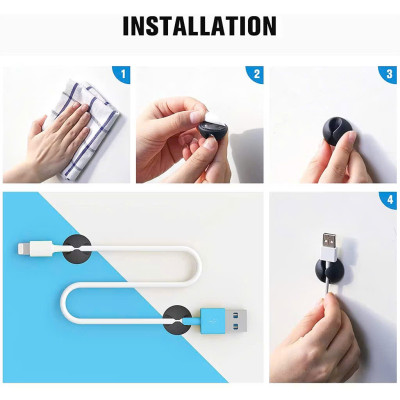 INSTALLATION

1

2

3

4