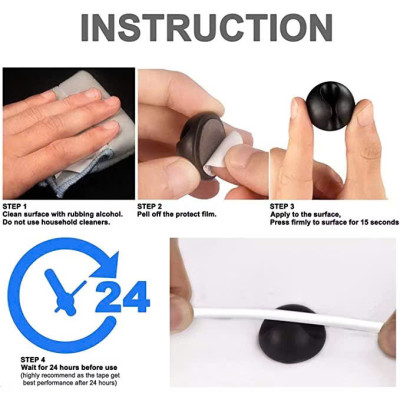 INSTRUCTION

STEP 1
Clean surface with rubbing alcohol.
Do not use household cleaners.

STEP 2
Pell off the protect film.

STEP 3
Apply to the surface,
Press firmly to surface for 15 seconds

24

STEP 4
Wait for 24 hours before use
(highly recommend as the tape get best performance after 24 hours)