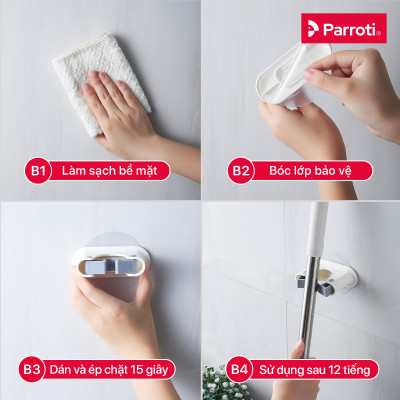 Parroti®

B1 Làm sạch bề mặt

B2 Bóc lớp bảo vệ

B3 Dán và ép chặt 15 giây

B4 Sử dụng sau 12 tiếng