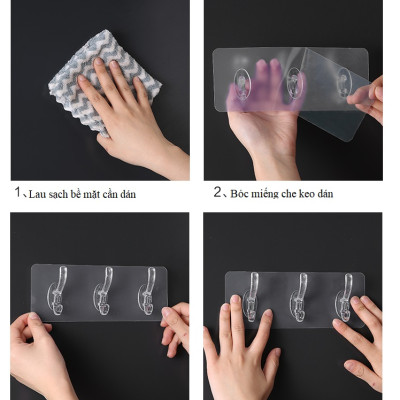 1、Lau sạch bề mặt cần dán

2、Bóc miếng che keo dán