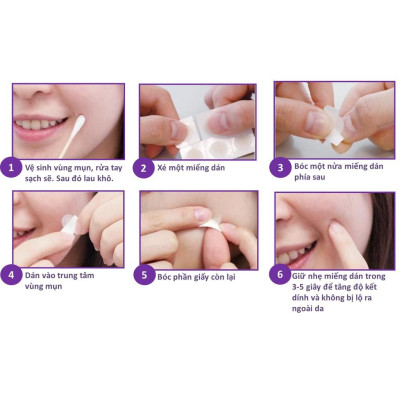 1 Vệ sinh vùng mụn, rửa tay sạch sẽ. Sau đó lau khô.

2 Xé một miếng dán

3 Bóc một nửa miếng dán phía sau

4 Dán vào trung tâm vùng mụn

5 Bóc phần giấy còn lại

6 Giữ nhẹ miếng dán trong 3-5 giây để tăng độ kết dính và không bị lộ ra ngoài da