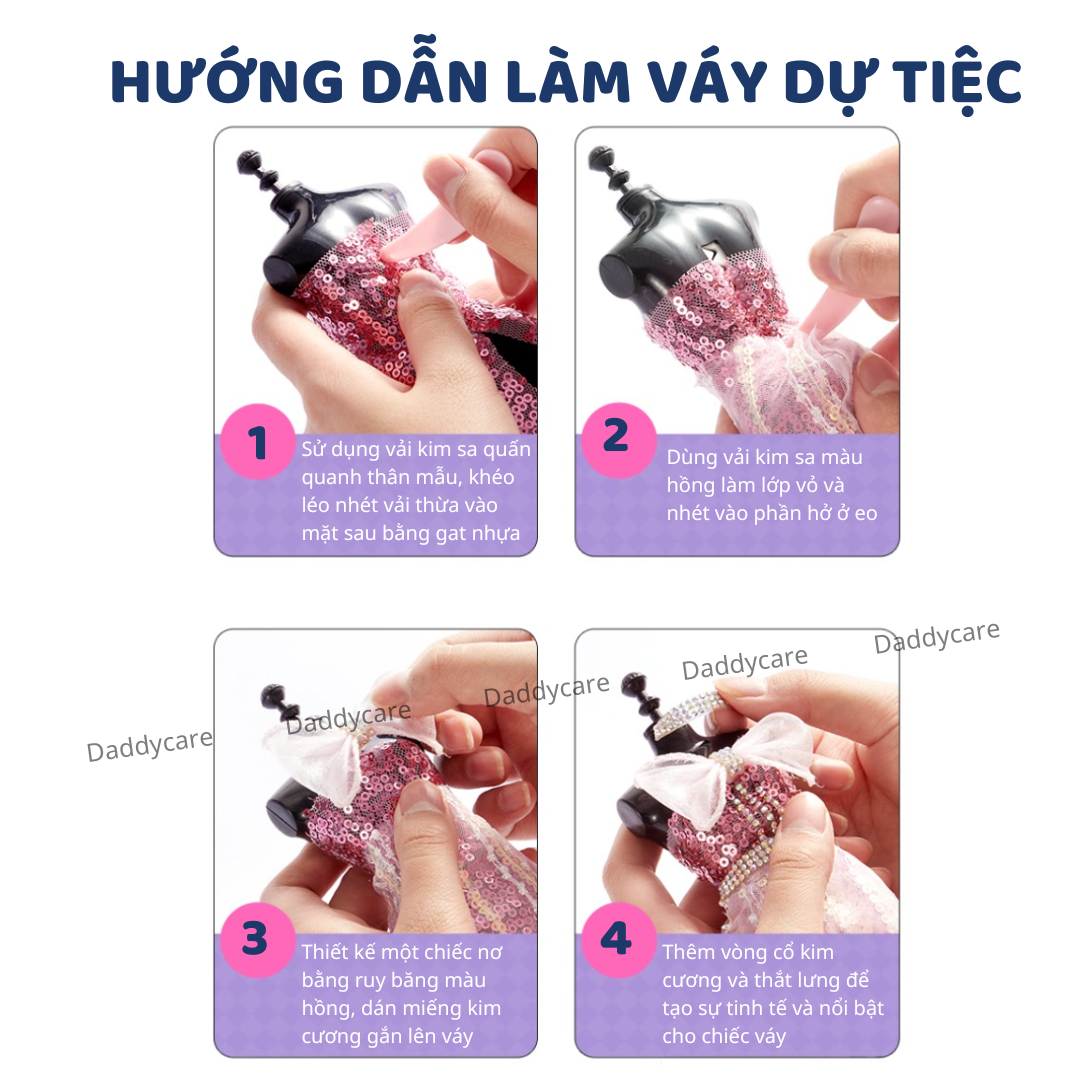 HƯỚNG DẪN LÀM VÁY DỰ TIỆC

1
Sử dụng vải kim sa quấn quanh thân mẫu, khéo léo nhét vải thừa vào mặt sau bằng gat nhựa

2
Dùng vải kim sa màu hồng làm lớp vỏ và nhét vào phần hở ở eo

Daddycare
Daddycare
Daddycare
Daddycare
Daddycare

3
Thiết kế một chiếc nơ bằng ruy băng màu hồng, dán miếng kim cương gắn lên váy

4
Thêm vòng cổ kim cương và thắt lưng để tạo sự tinh tế và nổi bật cho chiếc váy