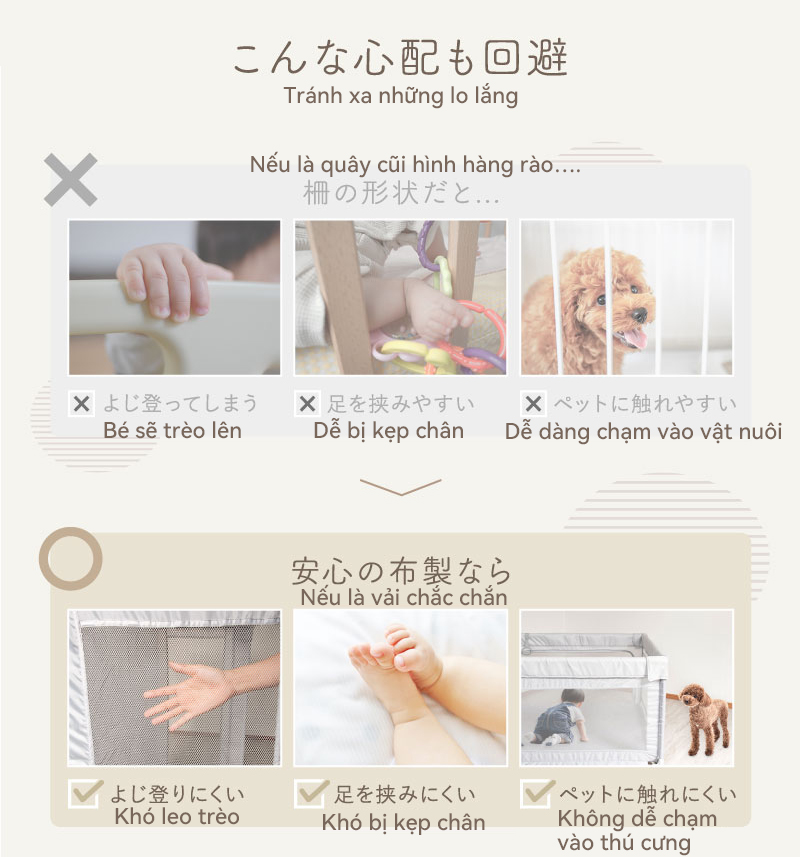 こんな心配も回避
Tránh xa những lo lắng

Nếu là quây cũi hình hàng rào....
柵の形状だと...

よじ登ってしまう
Bé sẽ trèo lên

足を挟みやすい
Dễ bị kẹp chân

ペットに触れやすい
Dễ dàng chạm vào vật nuôi

安心の布製なら
Nếu là vải chắc chắn

よじ登りにくい
Khó leo trèo

足を挟みにくい
Khó bị kẹp chân

ペットに触れにくい
Không dễ chạm vào thú cưng