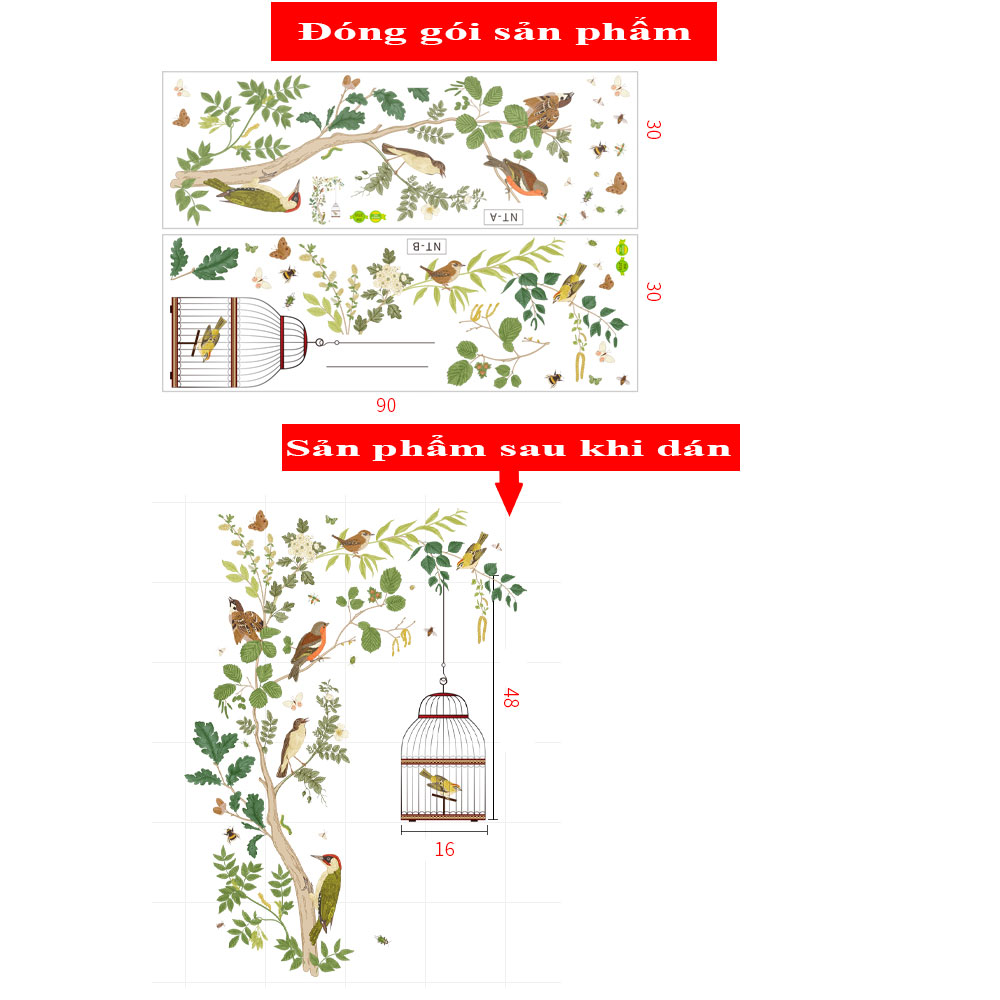 Đóng gói sản phẩm

30

NT-A

NT-B

30

90

Sản phẩm sau khi dán

48

16