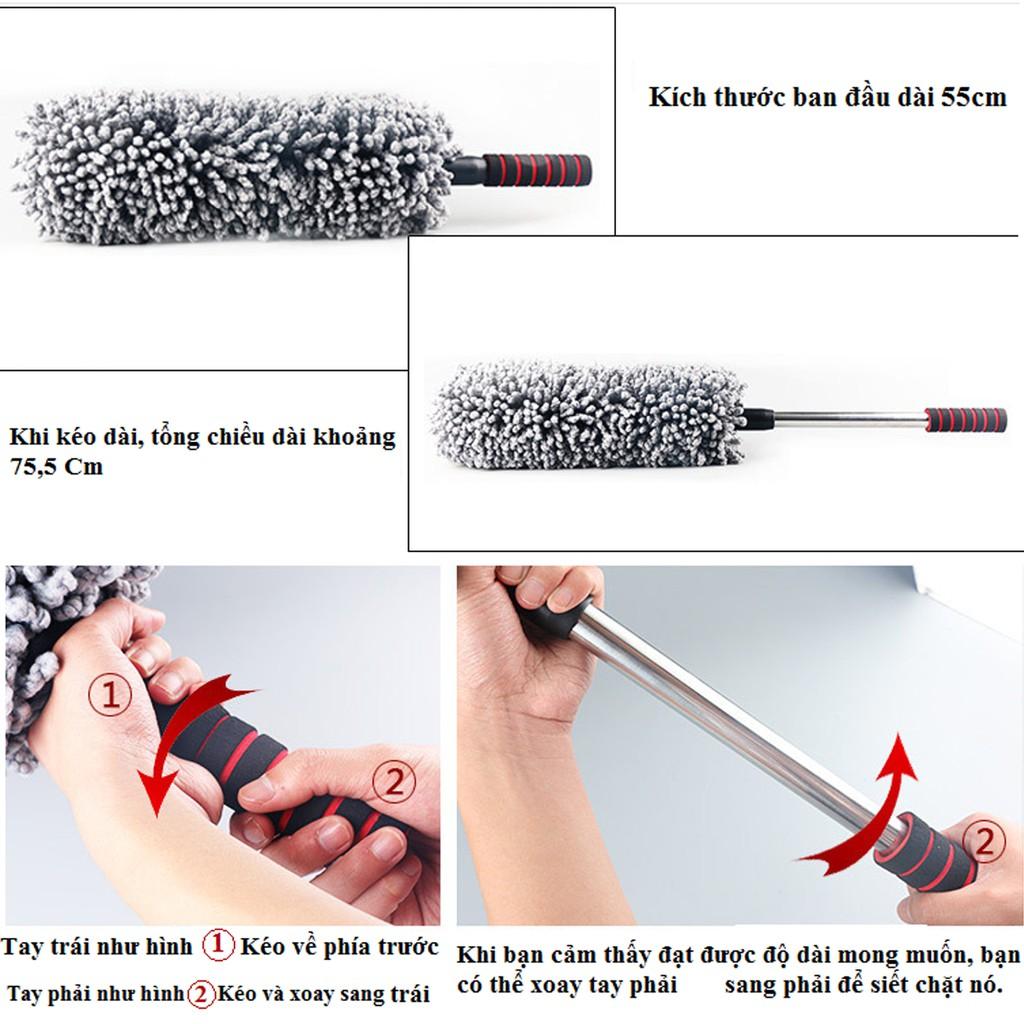 Kích thước ban đầu dài 55cm

Khi kéo dài, tổng chiều dài khoảng 75,5 Cm

1

2

2

Tay trái như hình 1 Kéo về phía trước

Tay phải như hình 2 Kéo và xoay sang trái

Khi bạn cảm thấy đạt được độ dài mong muốn, bạn có thể xoay tay phải sang phải để siết chặt nó.