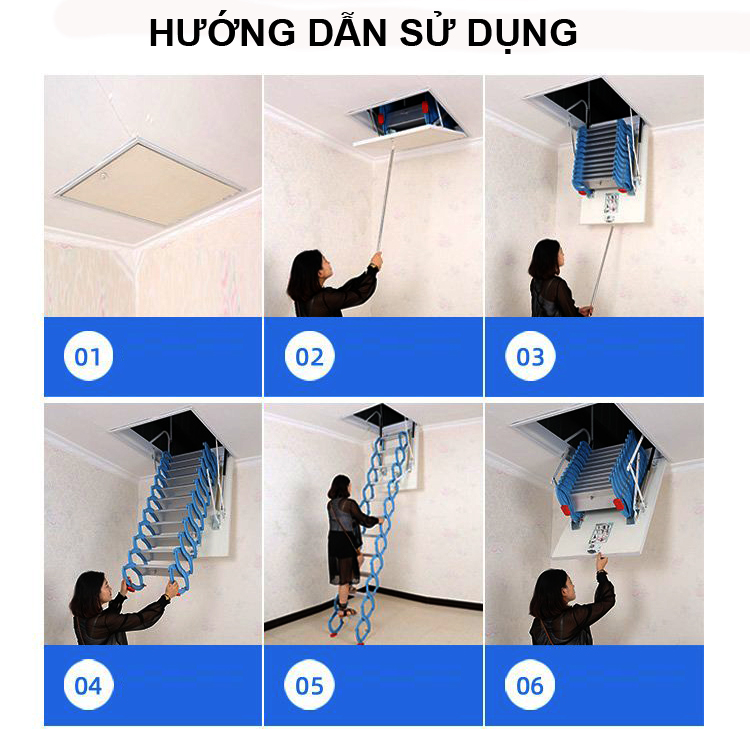 HƯỚNG DẪN SỬ DỤNG

01

02

03

04

05

06