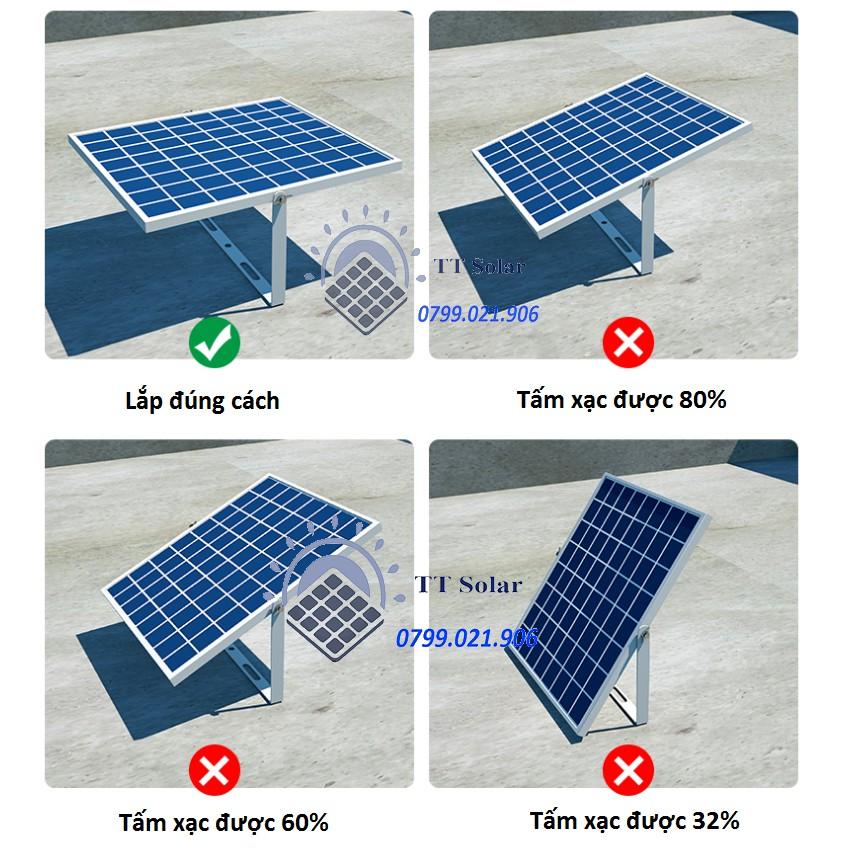 TT Solar
0799.021.906

Lắp đúng cách

Tấm xạc được 80%

TT Solar
0799.021.906

Tấm xạc được 60%

Tấm xạc được 32%