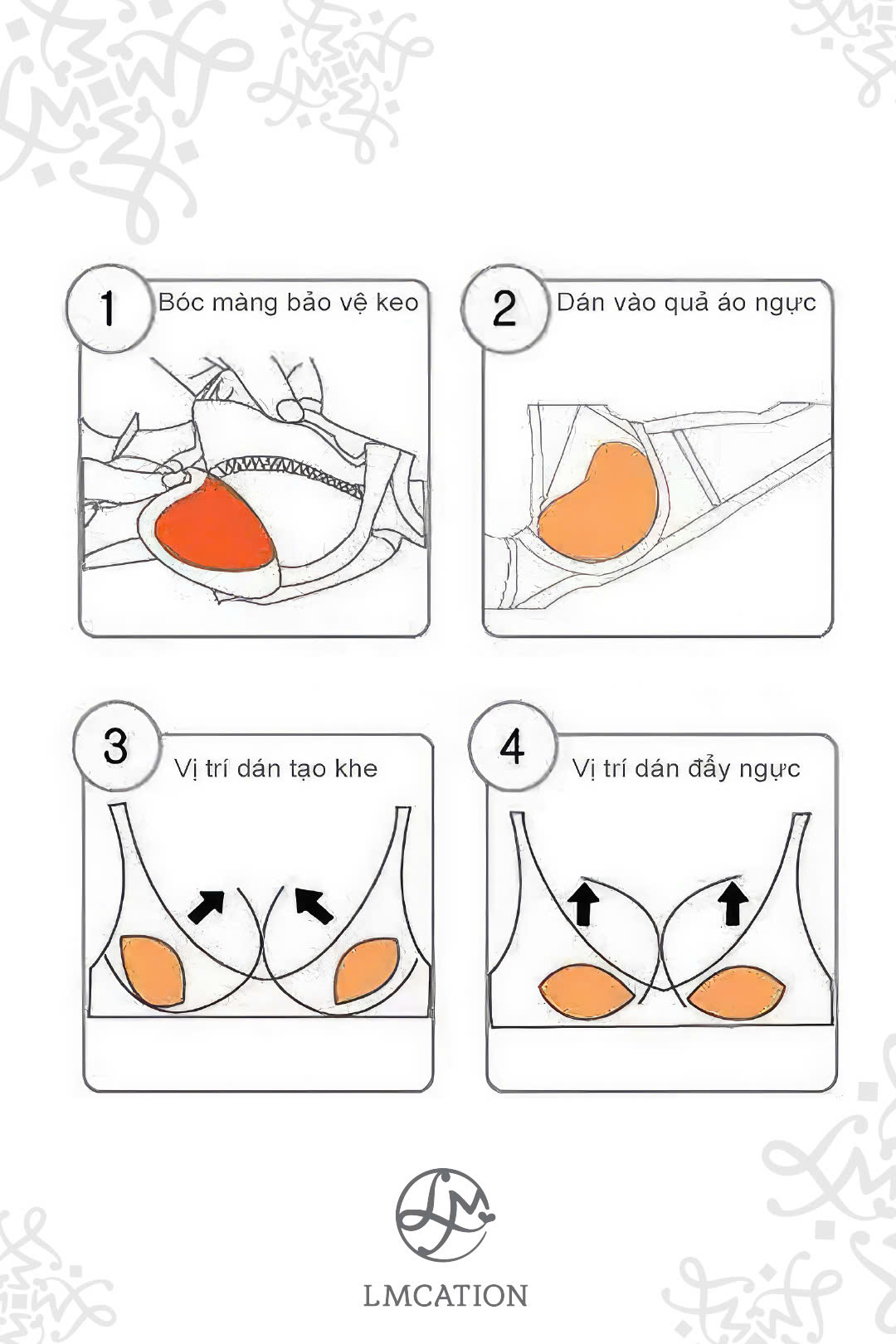 1 Bóc màng bảo vệ keo

2 Dán vào quả áo ngực

3 Vị trí dán tạo khe

4 Vị trí dán đẩy ngực

LM

LMCATION