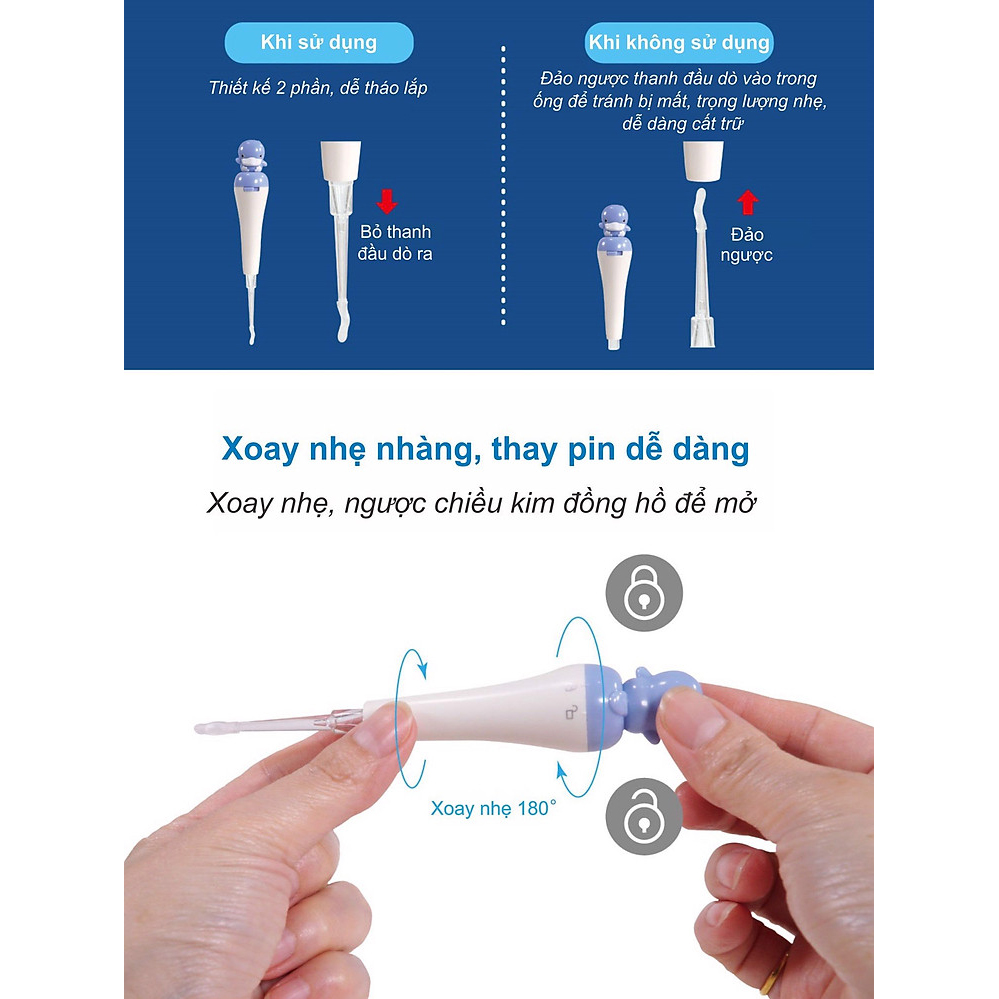 Khi sử dụng

Thiết kế 2 phần, dễ tháo lắp

Bỏ thanh đầu dò ra

Khi không sử dụng

Đảo ngược thanh đầu dò vào trong ống để tránh bị mất, trọng lượng nhẹ, dễ dàng cất trữ

Đảo ngược

Xoay nhẹ nhàng, thay pin dễ dàng

Xoay nhẹ, ngược chiều kim đồng hồ để mở

Xoay nhẹ 180°