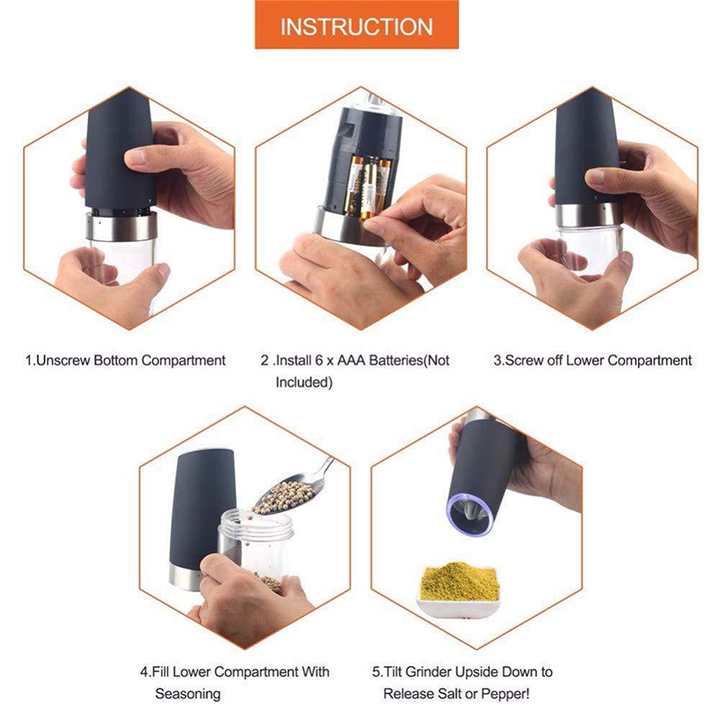 INSTRUCTION

1.Unscrew Bottom Compartment

2 .Install 6 x AAA Batteries(Not Included)

3.Screw off Lower Compartment

4.Fill Lower Compartment With Seasoning

5.Tilt Grinder Upside Down to Release Salt or Pepper!