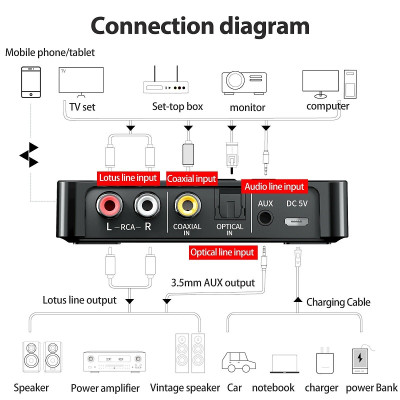 Connection diagram

Mobile phone/tablet

TV

TV set

Set-top box

monitor

computer

Lotus line input

Coaxial input

Audio line input

L –RCA– R

COAXIAL IN

OPTICAL IN

AUX

DC 5V

Optical line input

3.5mm AUX output

Lotus line output

Charging Cable

Speaker

Power amplifier

Vintage speaker

Car

notebook

charger

power Bank