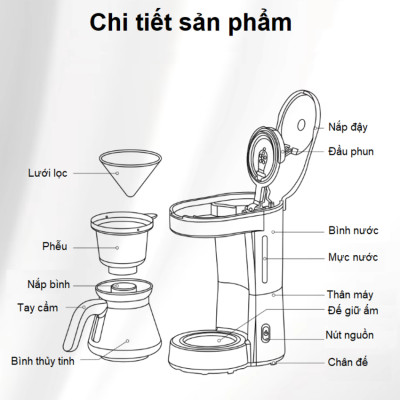 Chi tiết sản phẩm

Lưới lọc

Phễu

Nắp bình

Tay cầm

Bình thủy tinh

Nắp đậy

Đầu phun

Bình nước

Mực nước

Thân máy

Đế giữ ấm

Nút nguồn

Chân đế