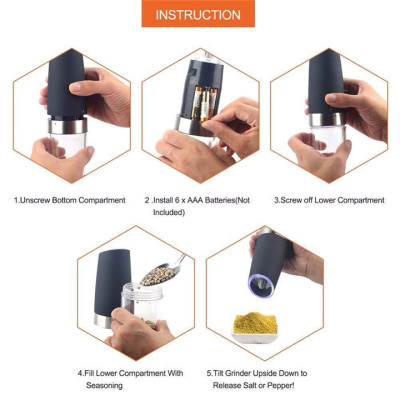 INSTRUCTION

1.Unscrew Bottom Compartment

2 .Install 6 x AAA Batteries(Not Included)

3.Screw off Lower Compartment

4.Fill Lower Compartment With Seasoning

5.Tilt Grinder Upside Down to Release Salt or Pepper!