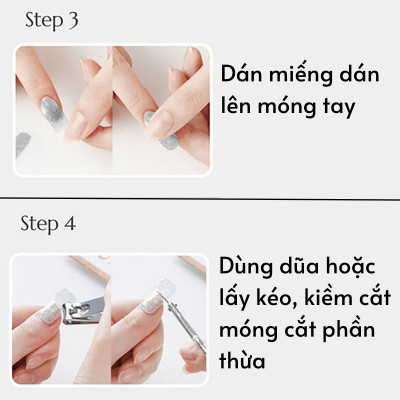 Step 3

Dán miếng dán lên móng tay

Step 4

Dùng dũa hoặc lấy kéo, kiềm cắt móng cắt phần thừa