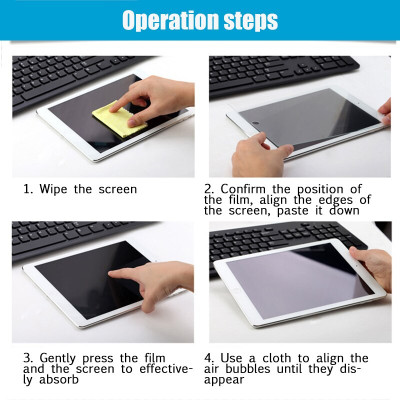 Operation steps

1. Wipe the screen

2. Confirm the position of the film, align the edges of the screen, paste it down

3. Gently press the film and the screen to effectively absorb

4. Use a cloth to align the air bubbles until they disappear