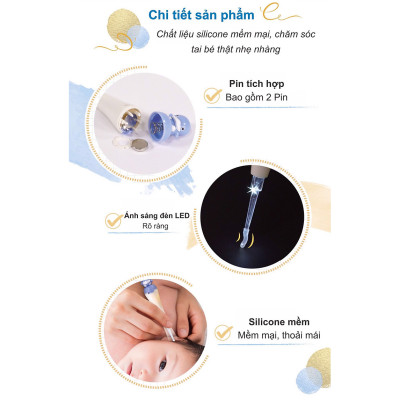 Chi tiết sản phẩm

Chất liệu silicone mềm mại, chăm sóc tai bé thật nhẹ nhàng

Pin tích hợp
Bao gồm 2 Pin

Ánh sáng đèn LED
Rõ ràng

Silicone mềm
Mềm mại, thoải mái