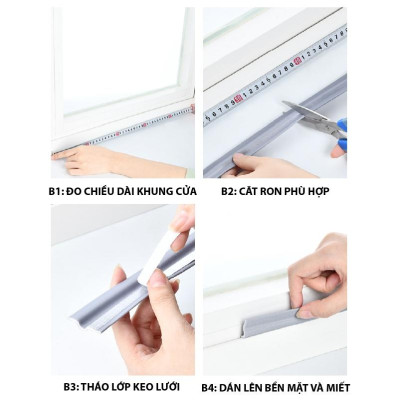 B1: ĐO CHIỀU DÀI KHUNG CỬA

B2: CẮT RON PHÙ HỢP

B3: THÁO LỚP KEO LƯỚI

B4: DÁN LÊN BỀN MẶT VÀ MIẾT