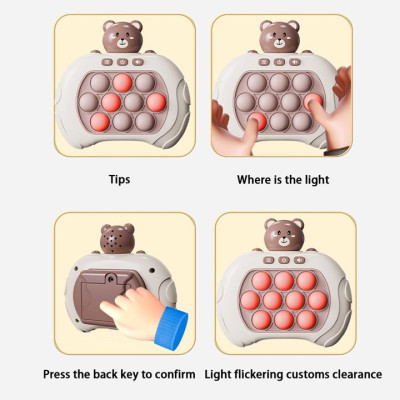 Tips

Where is the light

Press the back key to confirm

Light flickering customs clearance