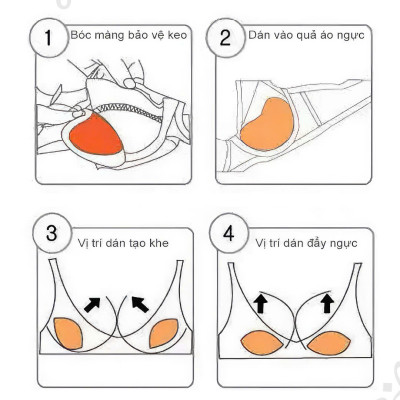 1 Bóc màng bảo vệ keo

2 Dán vào quả áo ngực

3 Vị trí dán tạo khe

4 Vị trí dán đẩy ngực