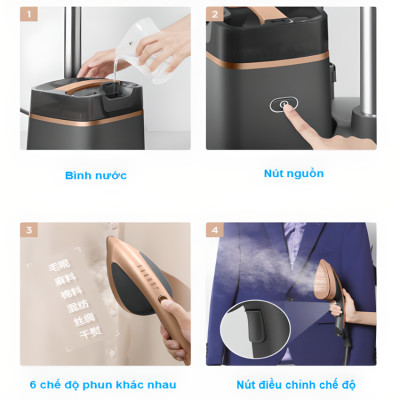 1

Bình nước

2

Nút nguồn

3

毛呢
麻料
棉料
混纺
丝绸
干熨

6 chế độ phun khác nhau

4

Nút điều chỉnh chế độ