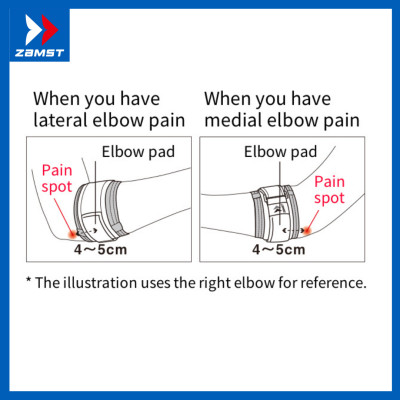 ZAMST

When you have lateral elbow pain

Elbow pad

Pain spot

4～5cm

When you have medial elbow pain

Elbow pad

Pain spot

4～5cm

* The illustration uses the right elbow for reference.