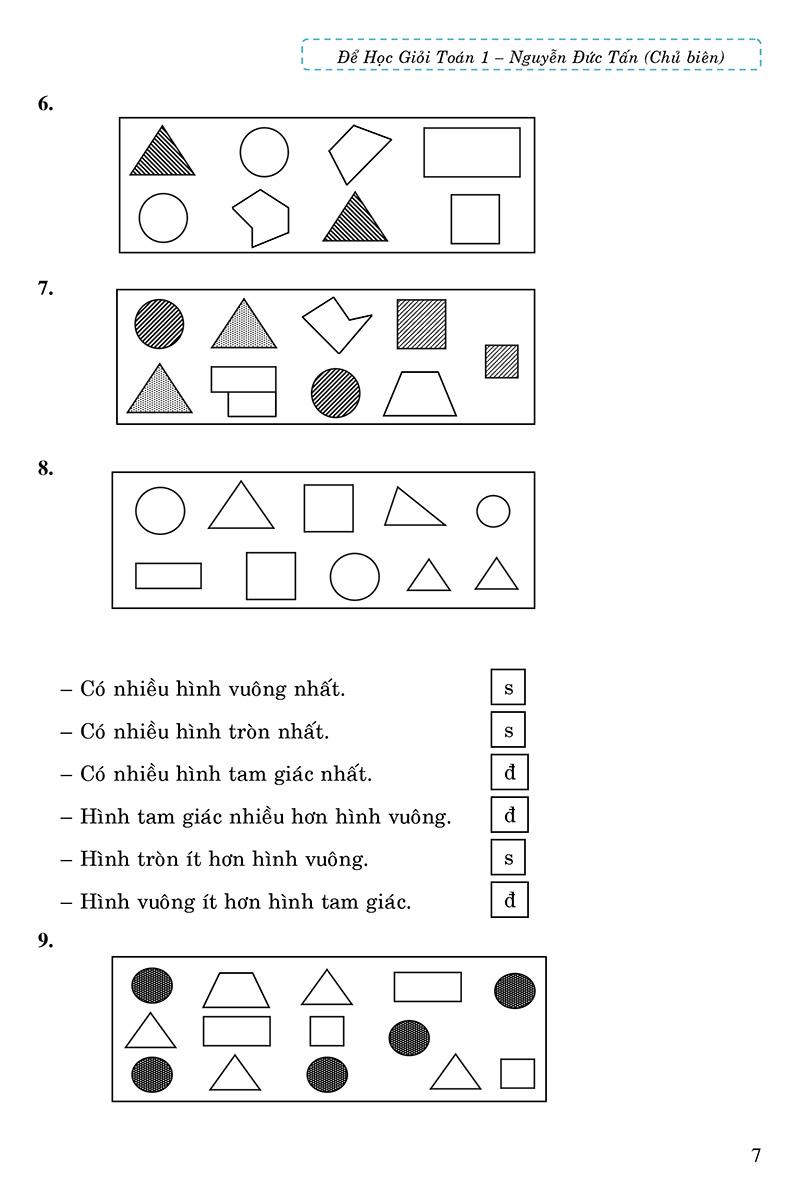 Để Học Giỏi Toán 1 – Nguyễn Đức Tấn (Chủ biên)

6.

7.

8.

– Có nhiều hình vuông nhất. s

– Có nhiều hình tròn nhất. s

– Có nhiều hình tam giác nhất. đ

– Hình tam giác nhiều hơn hình vuông. đ

– Hình tròn ít hơn hình vuông. s

– Hình vuông ít hơn hình tam giác. đ

9.

7