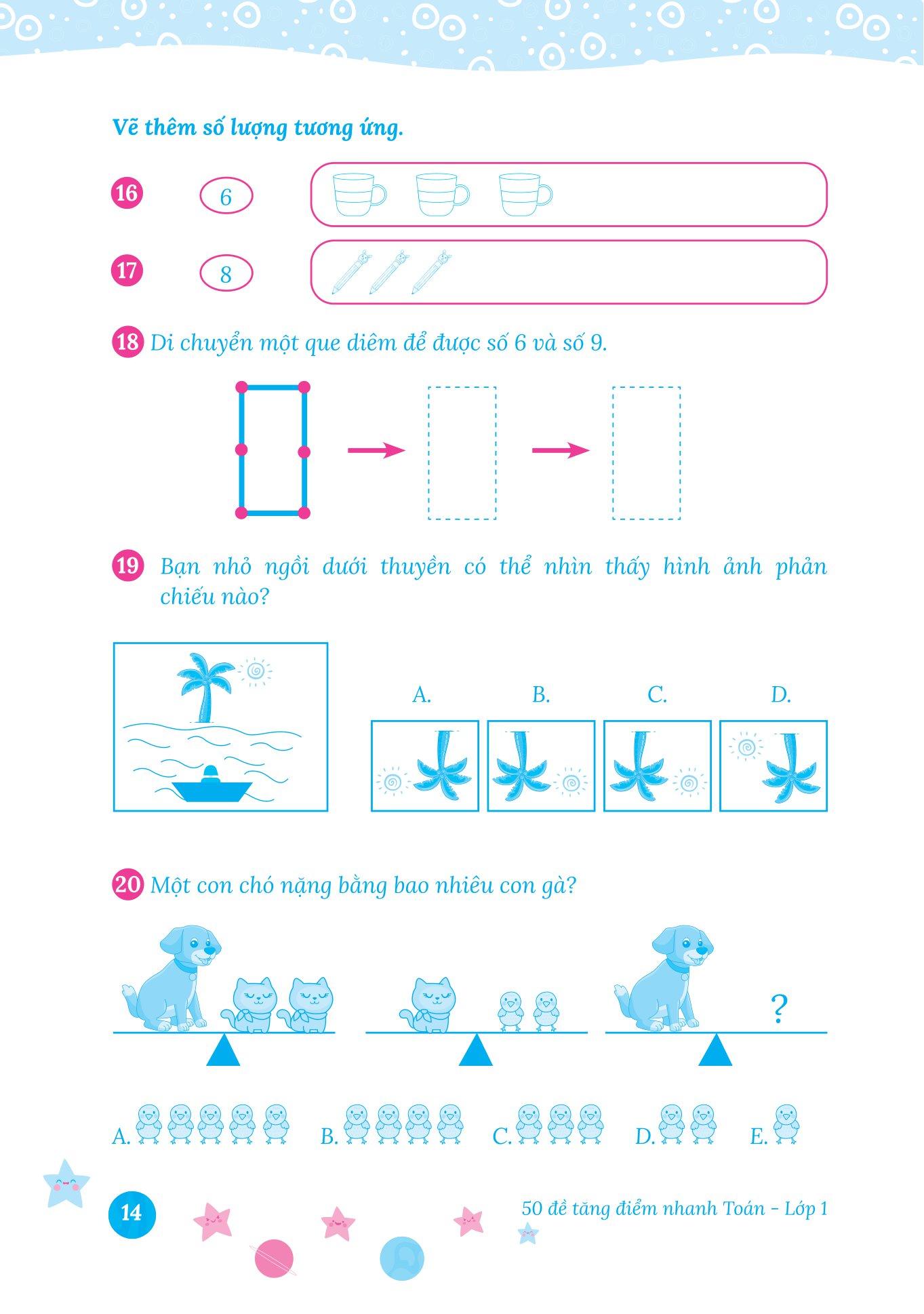 Vẽ thêm số lượng tương ứng.

16 6

17 8

18 Di chuyển một que diêm để được số 6 và số 9.

19 Bạn nhỏ ngồi dưới thuyền có thể nhìn thấy hình ảnh phản chiếu nào?

A. B. C. D.

20 Một con chó nặng bằng bao nhiêu con gà?

?

A. B. C. D. E.

14

50 đề tăng điểm nhanh Toán – Lớp 1