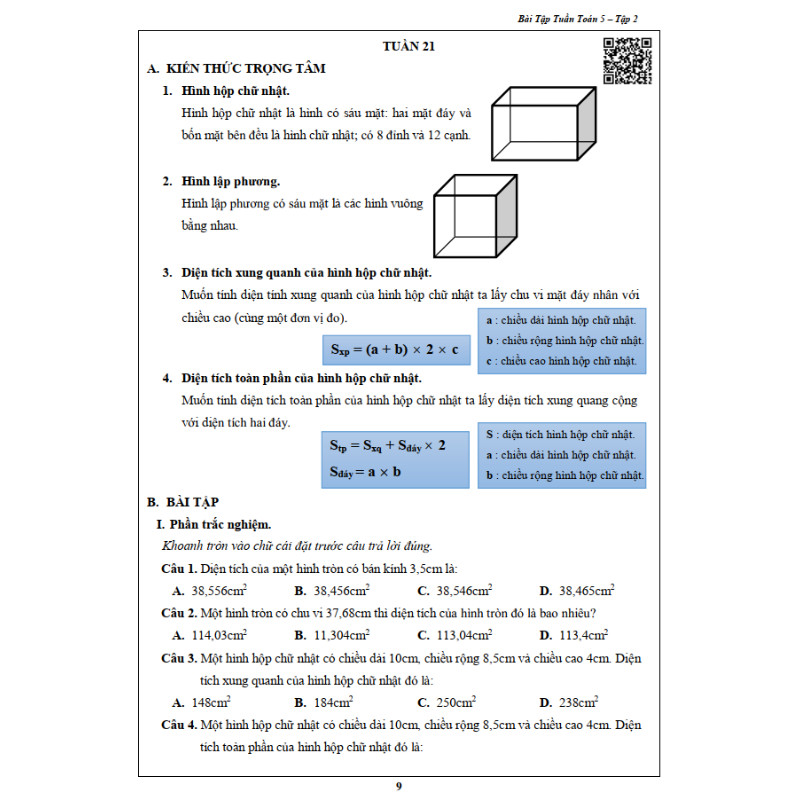 Bài Tập Tuần Toán 5 – Tập 2

TUẦN 21

A. KIẾN THỨC TRỌNG TÂM

1. Hình hộp chữ nhật.

Hình hộp chữ nhật là hình có sáu mặt: hai mặt đáy và bốn mặt bên đều là hình chữ nhật; có 8 đỉnh và 12 cạnh.

2. Hình lập phương.

Hình lập phương có sáu mặt là các hình vuông bằng nhau.

3. Diện tích xung quanh của hình hộp chữ nhật.

Muốn tính diện tính xung quanh của hình hộp chữ nhật ta lấy chu vi mặt đáy nhân với chiều cao (cùng một đơn vị đo).

$S_{xp} = (a + b) \times 2 \times c$

a : chiều dài hình hộp chữ nhật.
b : chiều rộng hình hộp chữ nhật.
c : chiều cao hình hộp chữ nhật.

4. Diện tích toàn phần của hình hộp chữ nhật.

Muốn tính diện tích toàn phần của hình hộp chữ nhật ta lấy diện tích xung quang cộng với diện tích hai đáy.

$S_{tp} = S_{xq} + S_{đáy} \times 2$
$S_{đáy} = a \times b$

S : diện tích hình hộp chữ nhật.
a : chiều dài hình hộp chữ nhật.
b : chiều rộng hình hộp chữ nhật.

B. BÀI TẬP

I. Phần trắc nghiệm.

Khoanh tròn vào chữ cái đặt trước câu trả lời đúng.

Câu 1. Diện tích của một hình tròn có bán kính 3,5cm là:

A. $38,556cm^2$ B. $38,456cm^2$ C. $38,546cm^2$ D. $38,465cm^2$

Câu 2. Một hình tròn có chu vi 37,68cm thì diện tích của hình tròn đó là bao nhiêu?

A. $114,03cm^2$ B. $11,304cm^2$ C. $113,04cm^2$ D. $113,4cm^2$

Câu 3. Một hình hộp chữ nhật có chiều dài 10cm, chiều rộng 8,5cm và chiều cao 4cm. Diện tích xung quanh của hình hộp chữ nhật đó là:

A. $148cm^2$ B. $184cm^2$ C. $250cm^2$ D. $238cm^2$

Câu 4. Một hình hộp chữ nhật có chiều dài 10cm, chiều rộng 8,5cm và chiều cao 4cm. Diện tích toàn phần của hình hộp chữ nhật đó là:

9