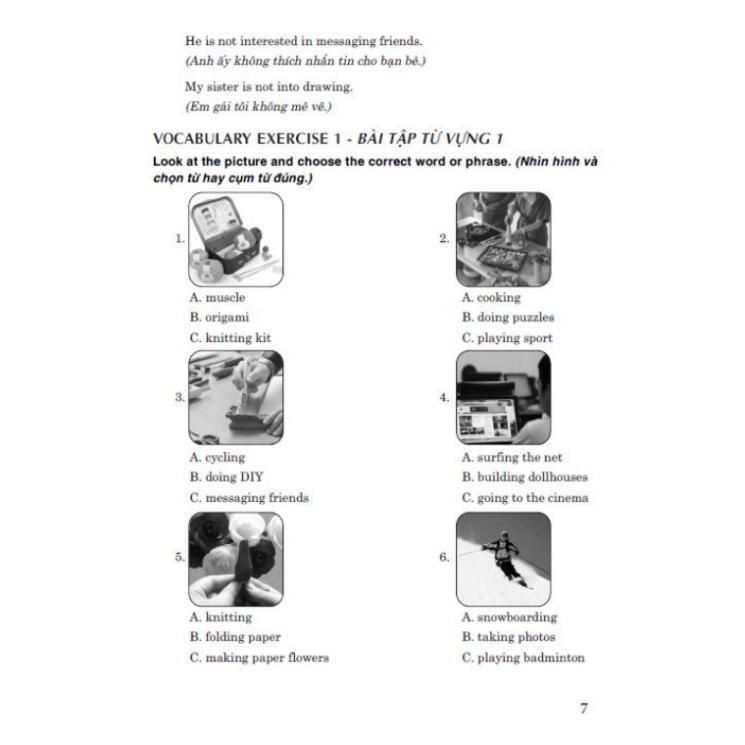 He is not interested in messaging friends.
(Anh ấy không thích nhắn tin cho bạn bè.)

My sister is not into drawing.
(Em gái tôi không mê vẽ.)

VOCABULARY EXERCISE 1 - BÀI TẬP TỪ VỰNG 1

Look at the picture and choose the correct word or phrase. (Nhìn hình và chọn từ hay cụm từ đúng.)

1.
A. muscle
B. origami
C. knitting kit

2.
A. cooking
B. doing puzzles
C. playing sport

3.
A. cycling
B. doing DIY
C. messaging friends

4.
A. surfing the net
B. building dollhouses
C. going to the cinema

5.
A. knitting
B. folding paper
C. making paper flowers

6.
A. snowboarding
B. taking photos
C. playing badminton

7