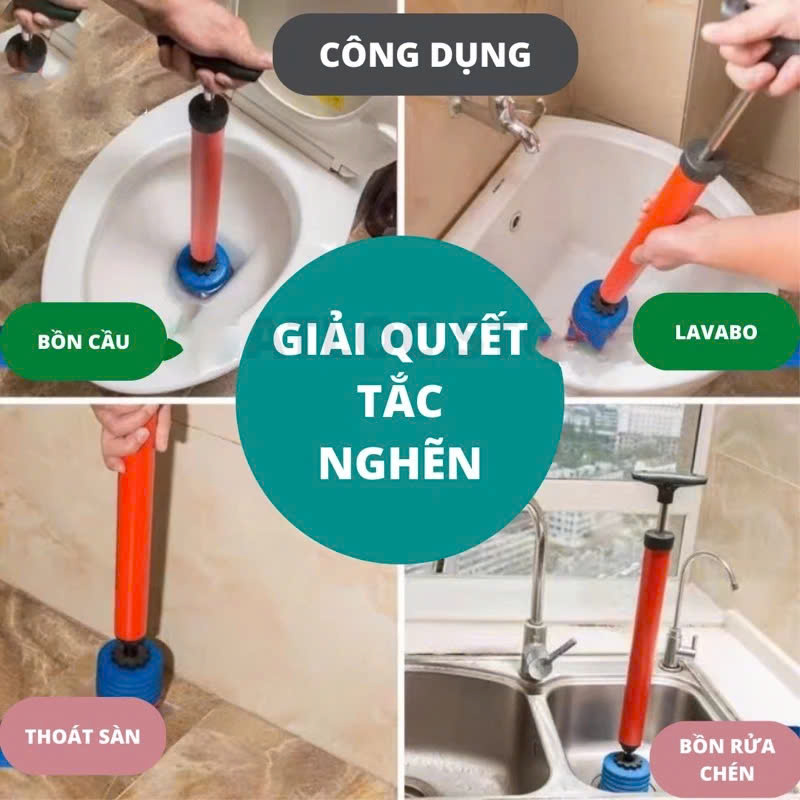 CÔNG DỤNG

BỒN CẦU

LAVABO

GIẢI QUYẾT TẮC NGHẼN

THOÁT SÀN

BỒN RỬA CHÉN