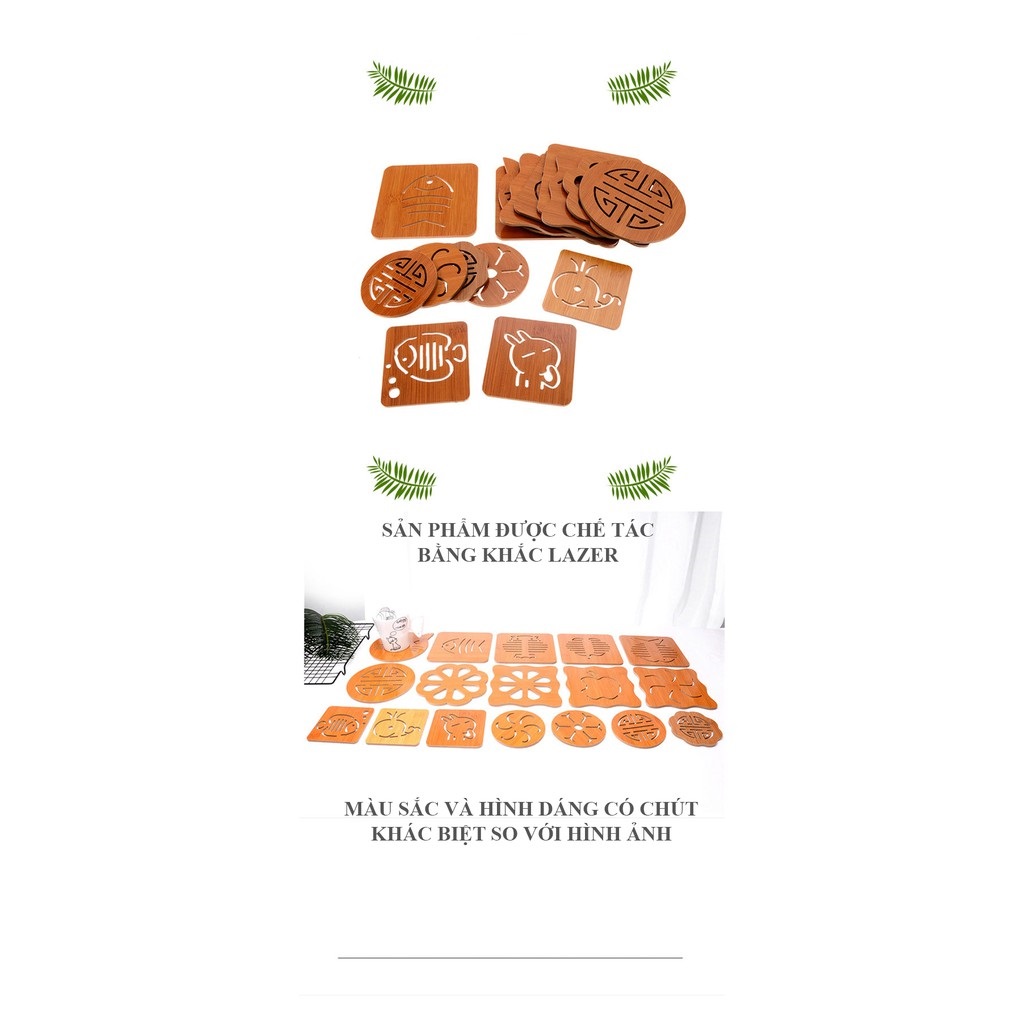 SẢN PHẨM ĐƯỢC CHẾ TÁC BẰNG KHẮC LAZER

MÀU SẮC VÀ HÌNH DÁNG CÓ CHÚT KHÁC BIỆT SO VỚI HÌNH ẢNH