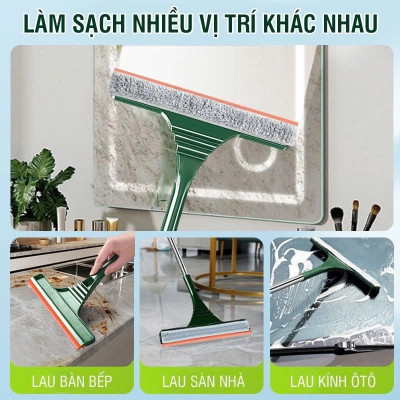 LÀM SẠCH NHIỀU VỊ TRÍ KHÁC NHAU

LAU BÀN BẾP

LAU SÀN NHÀ

LAU KÍNH ÔTÔ