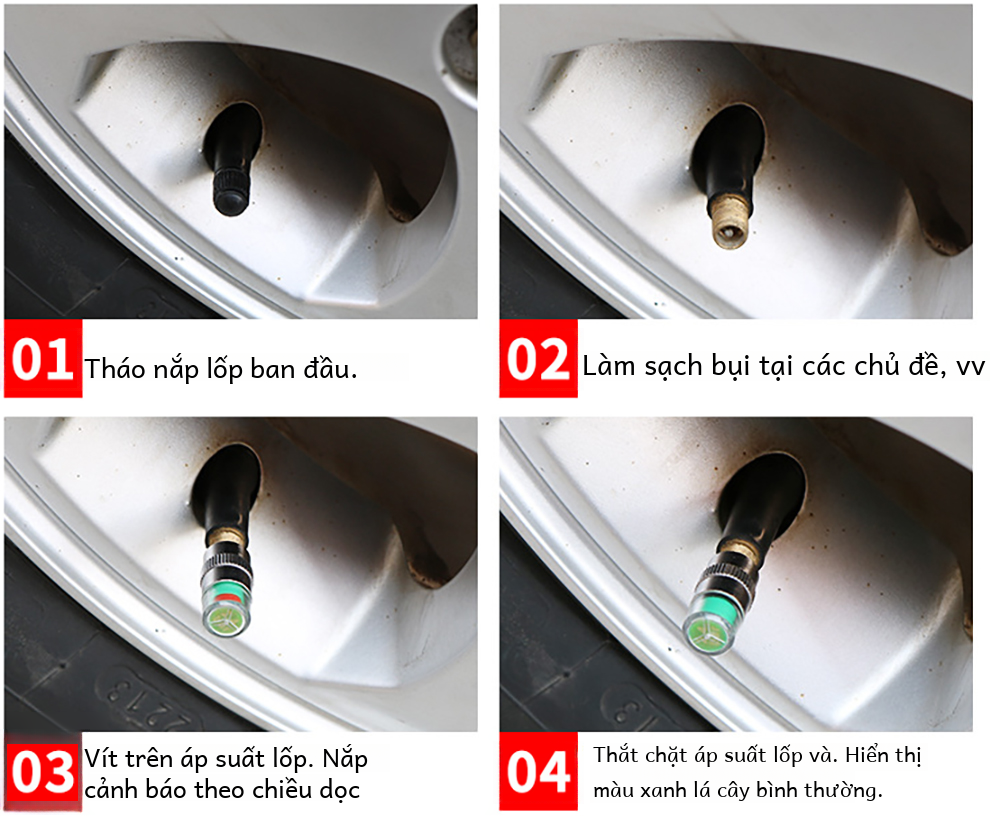 01 Tháo nắp lốp ban đầu.

02 Làm sạch bụi tại các chủ đề, vv

03 Vít trên áp suất lốp. Nắp cảnh báo theo chiều dọc

04 Thắt chặt áp suất lốp và. Hiển thị màu xanh lá cây bình thường.