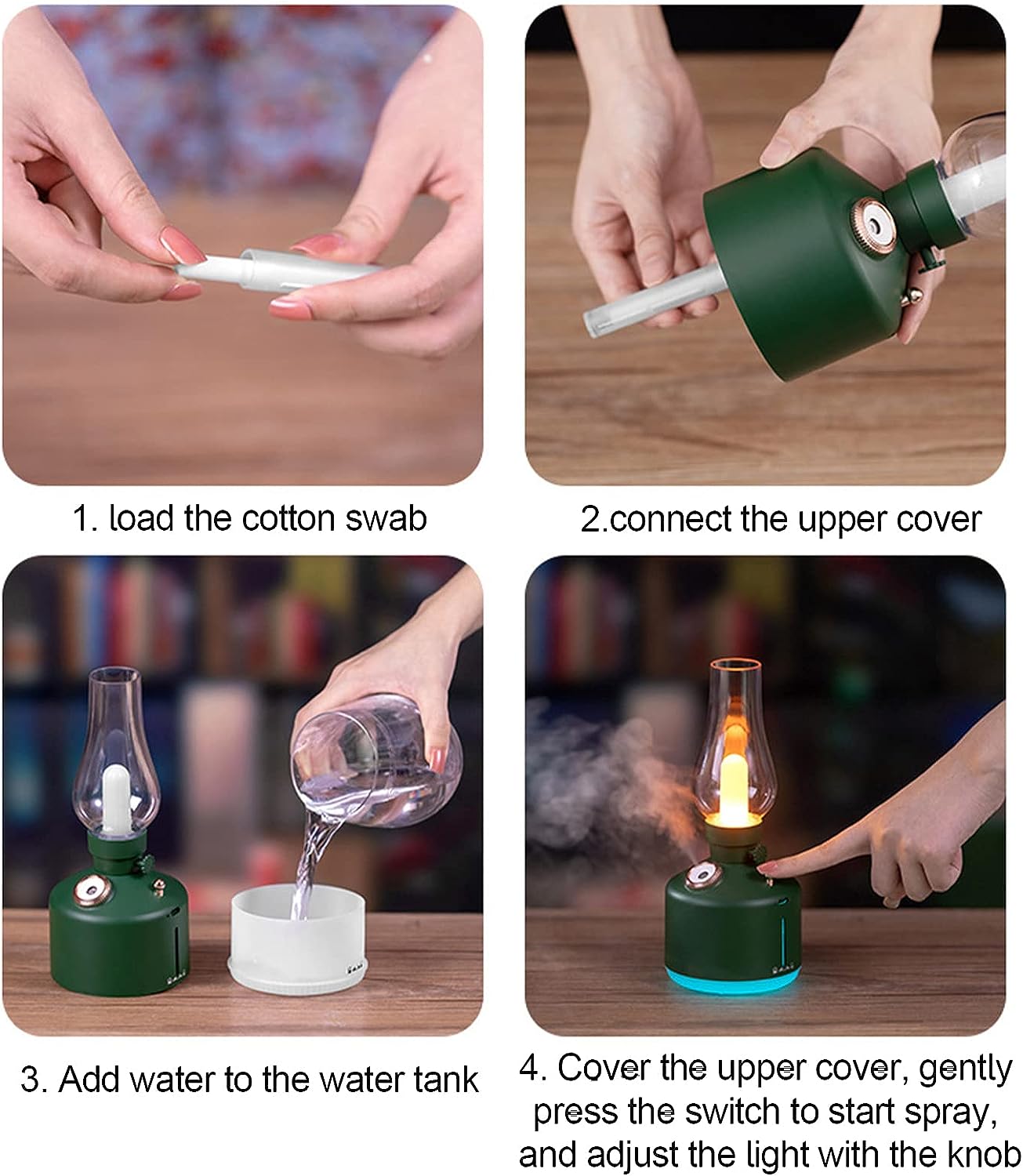 1. load the cotton swab

2.connect the upper cover

3. Add water to the water tank

4. Cover the upper cover, gently press the switch to start spray, and adjust the light with the knob