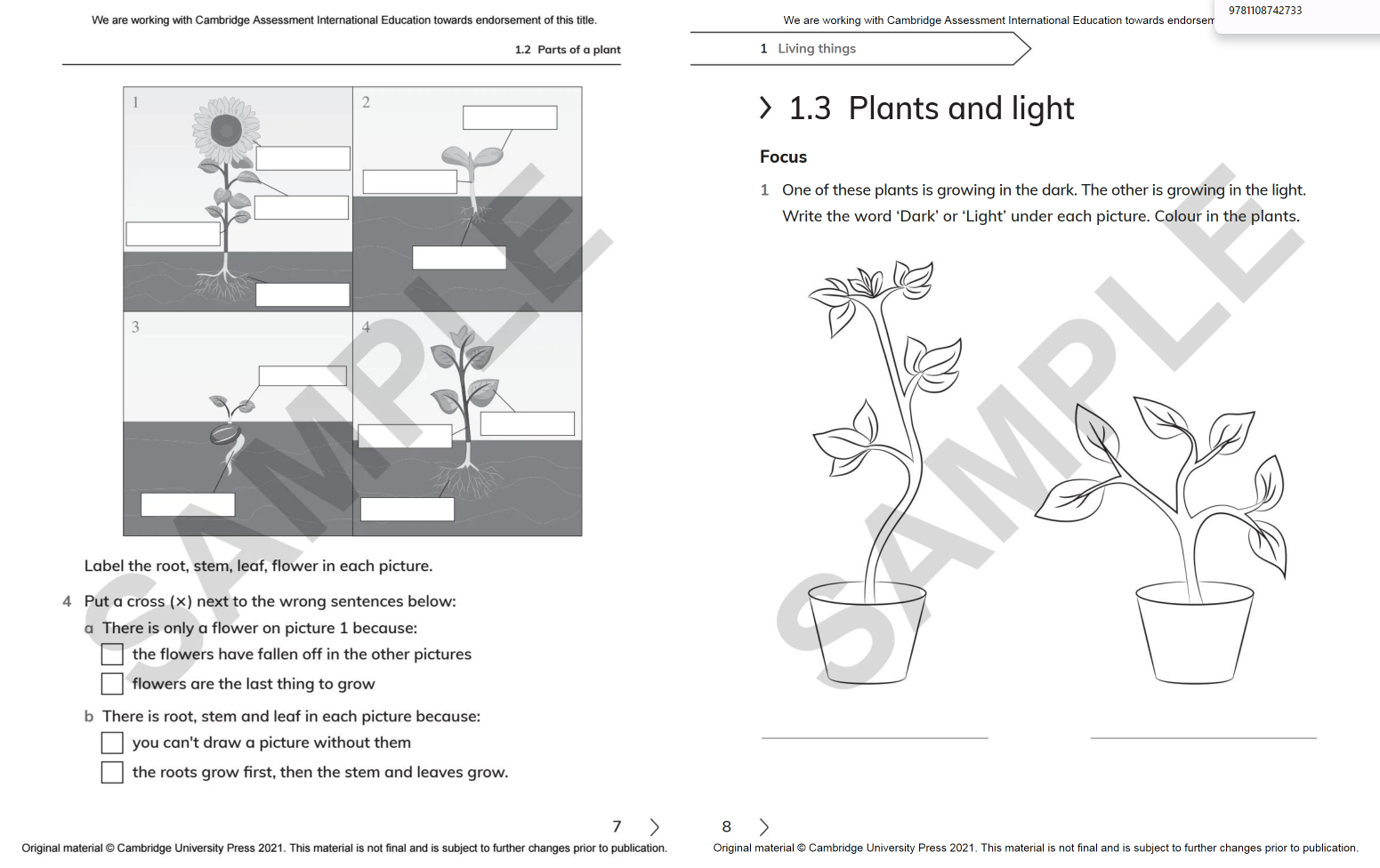 We are working with Cambridge Assessment International Education towards endorsement of this title.

1.2 Parts of a plant

1

2

3

4

SAMPLE

Label the root, stem, leaf, flower in each picture.

4 Put a cross (×) next to the wrong sentences below:

a There is only a flower on picture 1 because:

the flowers have fallen off in the other pictures

flowers are the last thing to grow

b There is root, stem and leaf in each picture because:

you can't draw a picture without them

the roots grow first, then the stem and leaves grow.

7

Original material © Cambridge University Press 2021. This material is not final and is subject to further changes prior to publication.

We are working with Cambridge Assessment International Education towards endorsem

9781108742733

1 Living things

1.3 Plants and light

Focus

1 One of these plants is growing in the dark. The other is growing in the light. Write the word 'Dark' or 'Light' under each picture. Colour in the plants.

SAMPLE

8

Original material © Cambridge University Press 2021. This material is not final and is subject to further changes prior to publication.