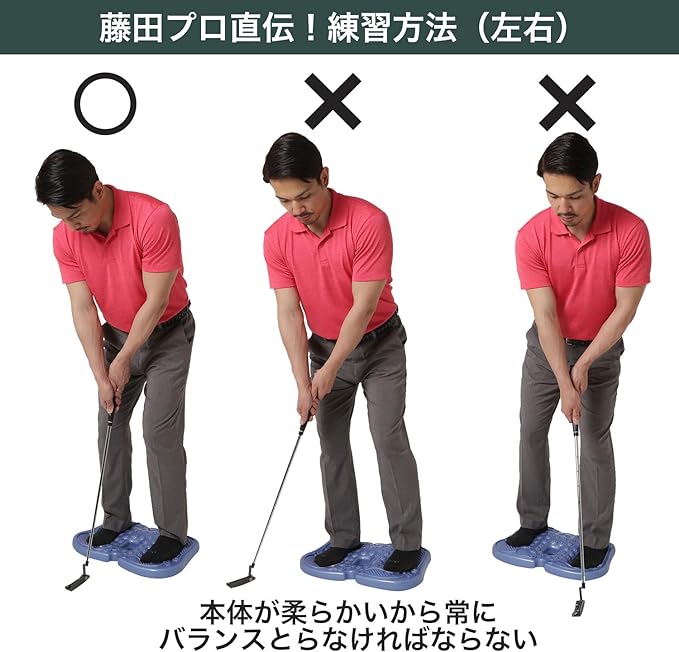 藤田プロ直伝！練習方法（左右）

○

×

×

本体が柔らかいから常に
バランスとらなければならない