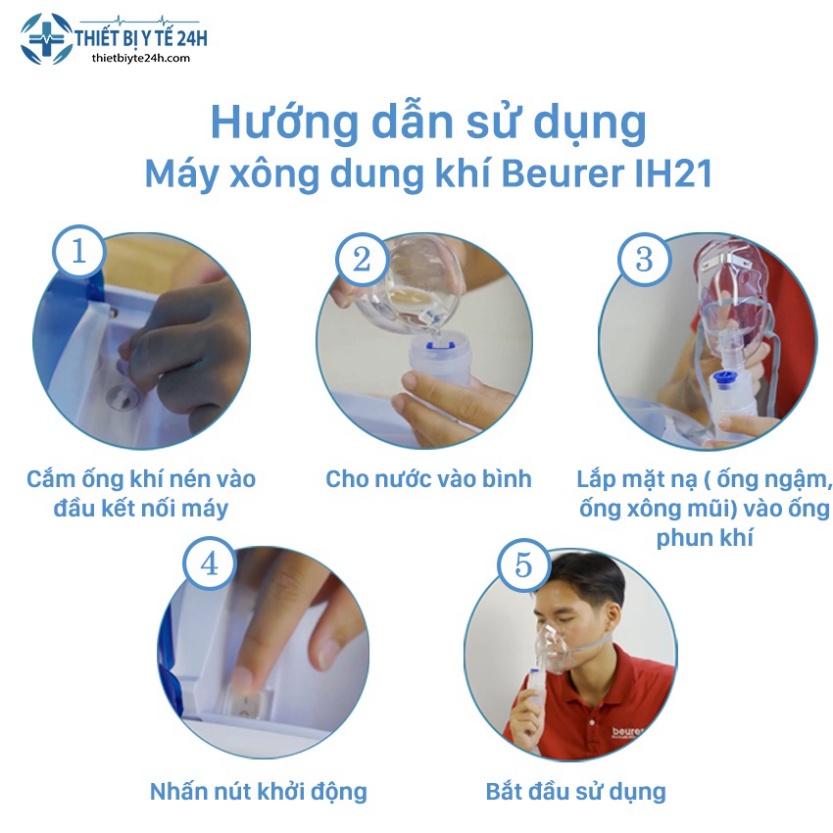 THIẾT BỊ Y TẾ 24H
thietbiyte24h.com

Hướng dẫn sử dụng
Máy xông dung khí Beurer IH21

1
Cắm ống khí nén vào đầu kết nối máy

2
Cho nước vào bình

3
Lắp mặt nạ ( ống ngậm, ống xông mũi) vào ống phun khí

4
Nhấn nút khởi động

5
beurer
Bắt đầu sử dụng