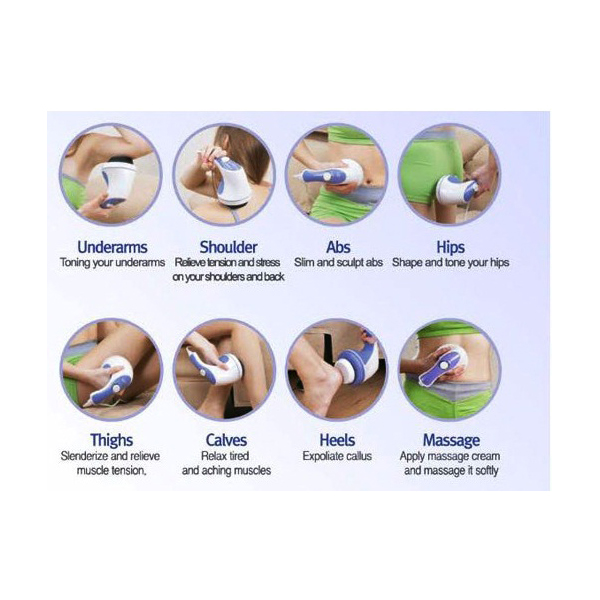 Underarms
Toning your underarms

Shoulder
Relieve tension and stress on your shoulders and back

Abs
Slim and sculpt abs

Hips
Shape and tone your hips

Thighs
Slenderize and relieve muscle tension,

Calves
Relax tired and aching muscles

Heels
Expoliate callus

Massage
Apply massage cream and massage it softly