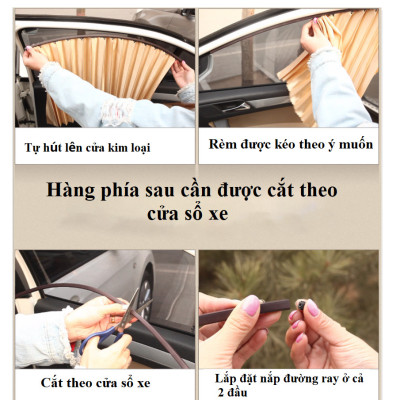 Tự hút lên cửa kim loại

Rèm được kéo theo ý muốn

Hàng phía sau cần được cắt theo cửa sổ xe

Cắt theo cửa sổ xe

Lắp đặt nắp đường ray ở cả 2 đầu