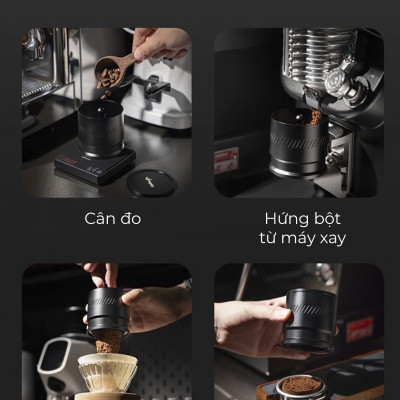 Cân đo

Hứng bột từ máy xay