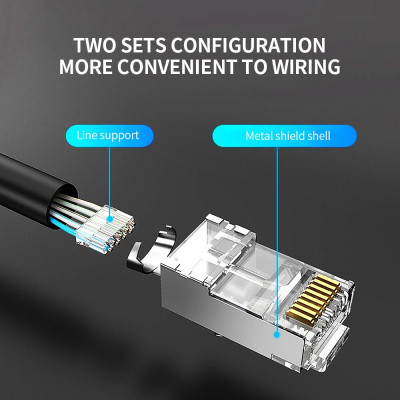 TWO SETS CONFIGURATION
MORE CONVENIENT TO WIRING

Line support

Metal shield shell